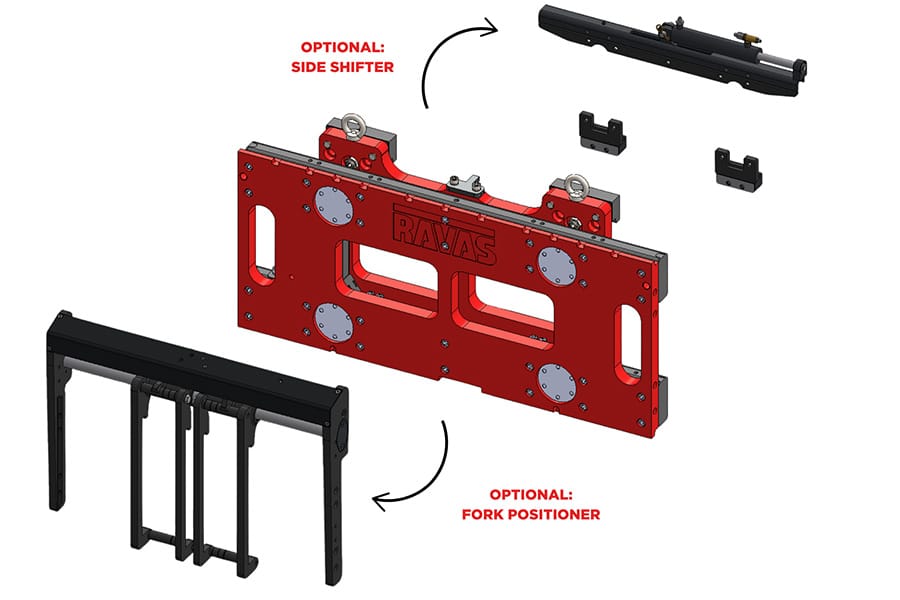 OPTIONAL:
SIDE SHIFTER

RAVAS

OPTIONAL:
FORK POSITIONER