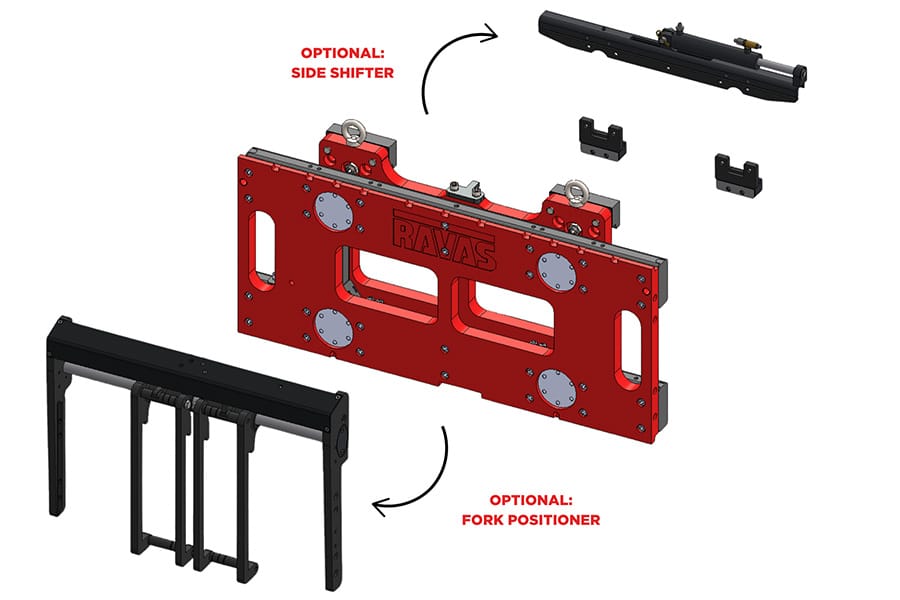 OPTIONAL:
SIDE SHIFTER

RAVAS

OPTIONAL:
FORK POSITIONER